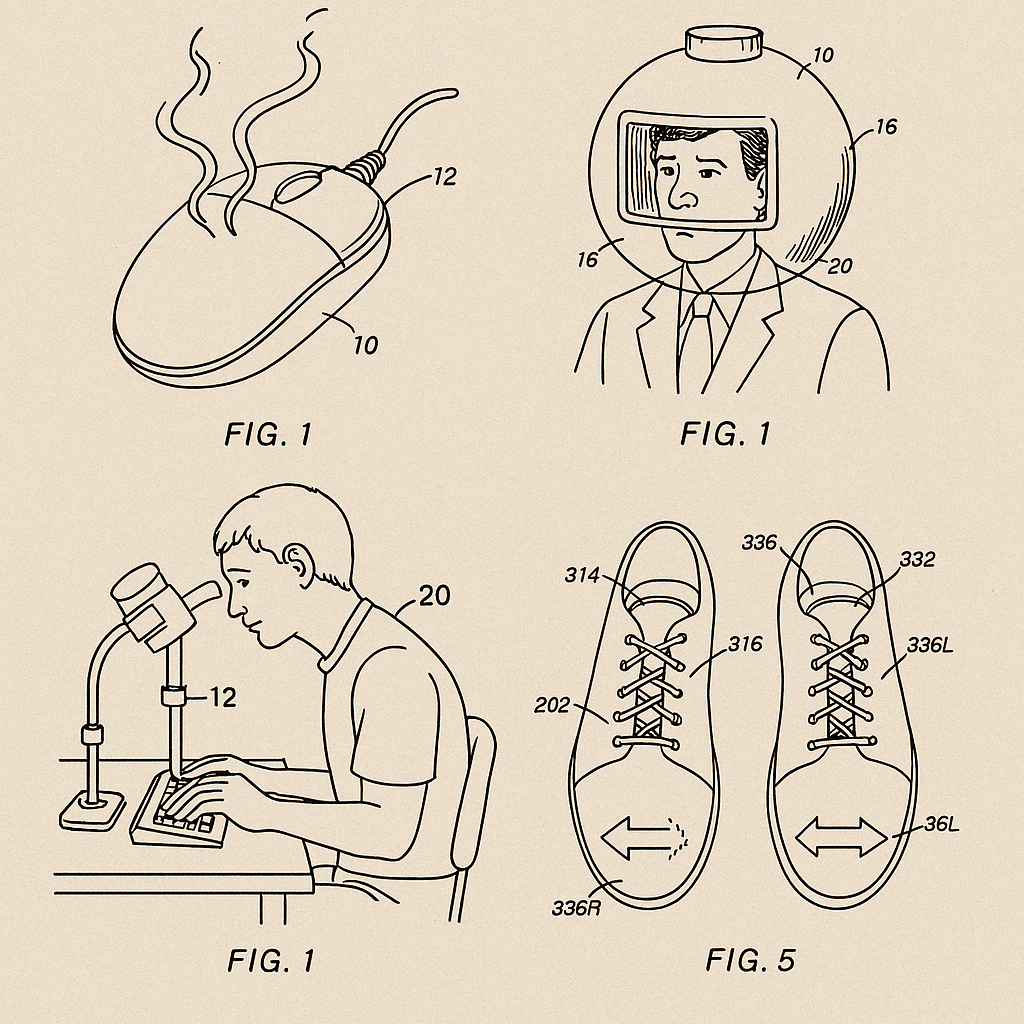 12

10

FIG. 1

10

16

16

20

FIG. 1

20

12

FIG. 1

314

316

202

336R

336

332

336L

36L

FIG. 5