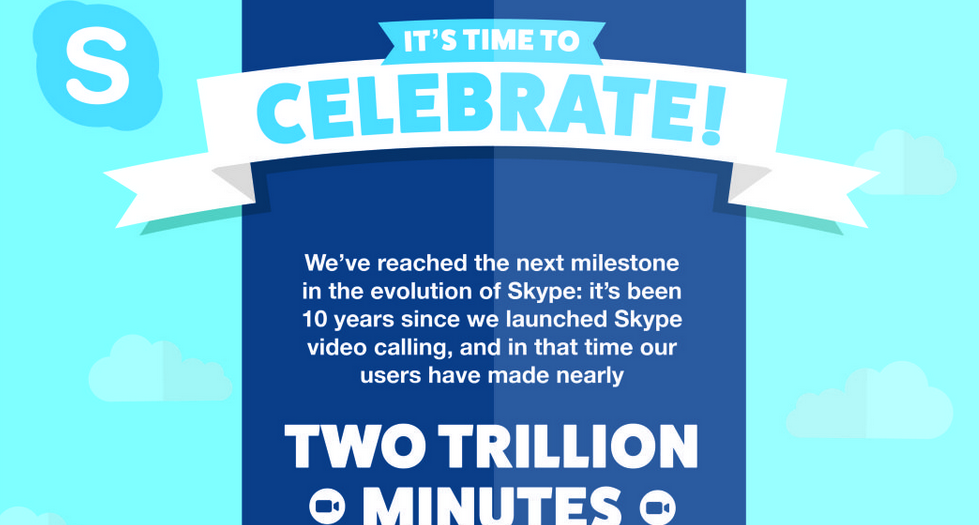 S

IT'S TIME TO

CELEBRATE!

We've reached the next milestone in the evolution of Skype: it's been 10 years since we launched Skype video calling, and in that time our users have made nearly

TWO TRILLION

MINUTES